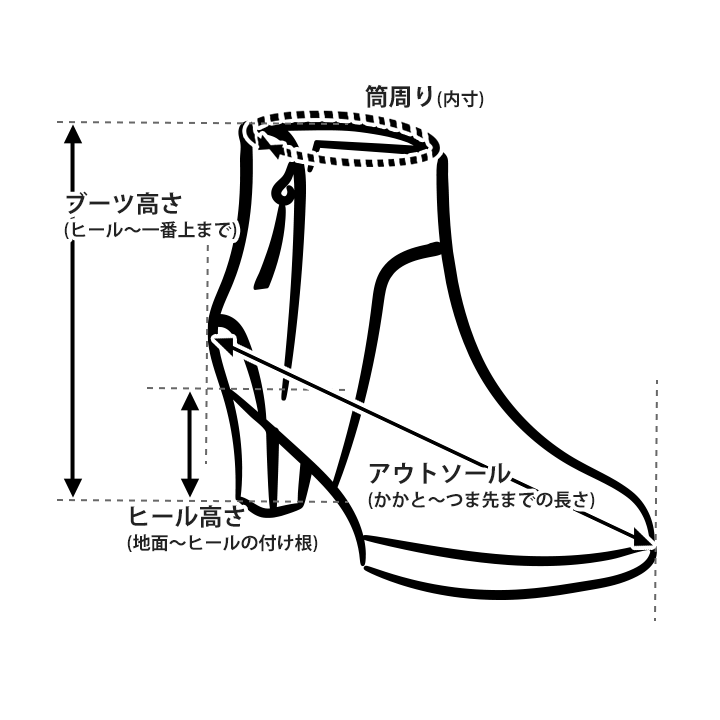 筒周り(内寸)

ブーツ高さ
(ヒール〜一番上まで)

アウトソール
(かかと〜つま先までの長さ)

ヒール高さ
(地面〜ヒールの付け根)